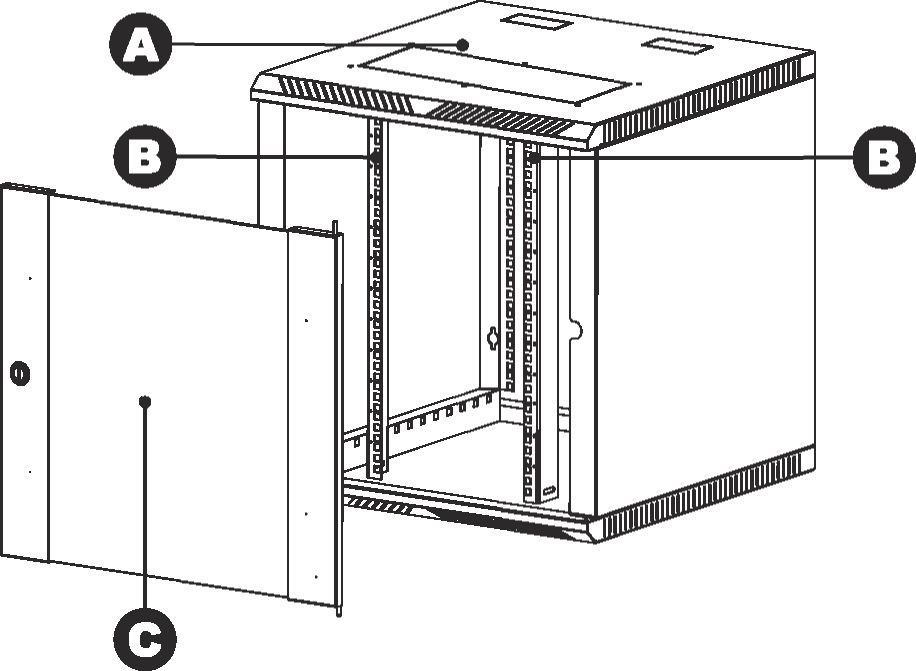 A
B
B
C