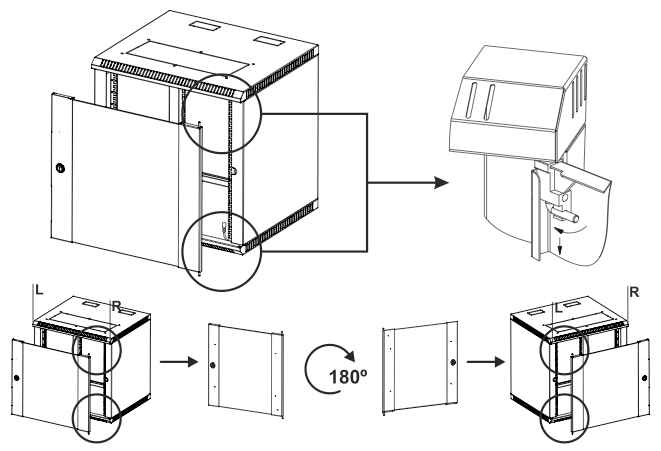 L
R
180º
L
R