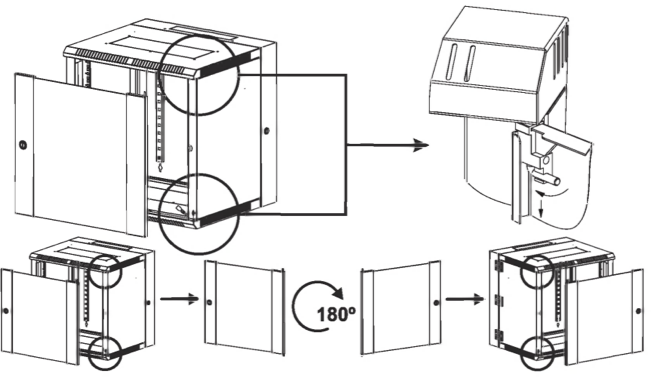 180º